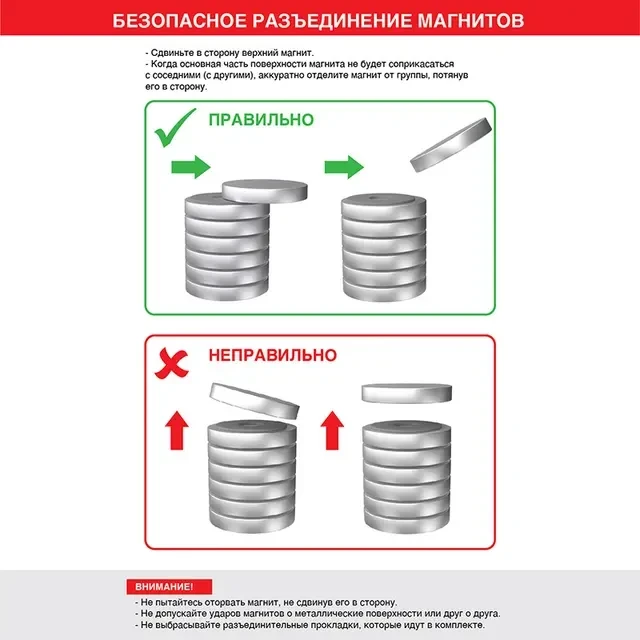 БЕЗОПАСНОЕ РАЗЪЕДИНЕНИЕ МАГНИТОВ

- Сдвиньте в сторону верхний магнит.
- Когда основная часть поверхности магнита не будет соприкасаться с соседними (с другими), аккуратно отделите магнит от группы, потянув его в сторону.

ПРАВИЛЬНО

НЕПРАВИЛЬНО

ВНИМАНИЕ!
- Не пытайтесь оторвать магнит, не сдвинув его в сторону.
- Не допускайте ударов магнитов о металлические поверхности или друг о друга.
- Не выбрасывайте разъединительные прокладки, которые идут в комплекте.