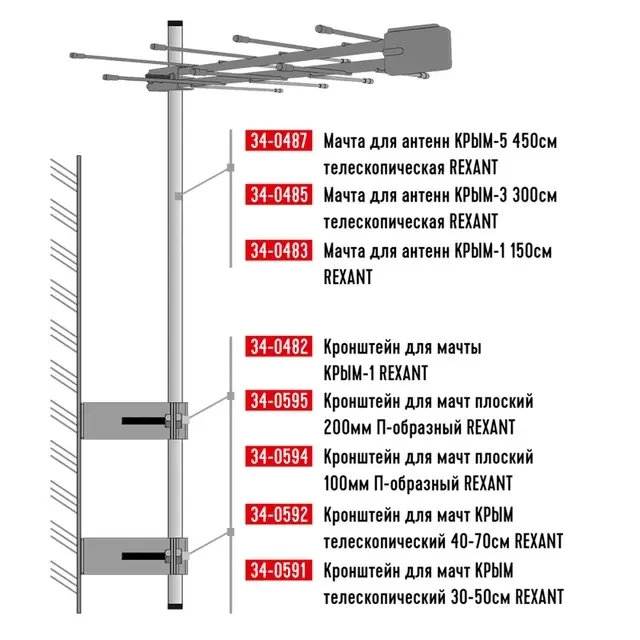 34-0487 Мачта для антенн КРЫМ-5 450см телескопическая REXANT

34-0485 Мачта для антенн КРЫМ-3 300см телескопическая REXANT

34-0483 Мачта для антенн КРЫМ-1 150см REXANT

34-0482 Кронштейн для мачты КРЫМ-1 REXANT

34-0595 Кронштейн для мачт плоский 200мм П-образный REXANT

34-0594 Кронштейн для мачт плоский 100мм П-образный REXANT

34-0592 Кронштейн для мачт КРЫМ телескопический 40-70см REXANT

34-0591 Кронштейн для мачт КРЫМ телескопический 30-50см REXANT