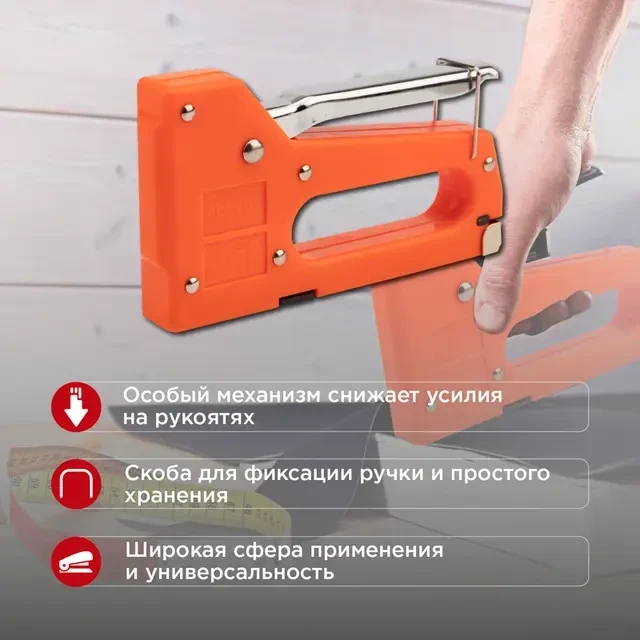 Особый механизм снижает усилия на рукоятях

Скоба для фиксации ручки и простого хранения

Широкая сфера применения и универсальность