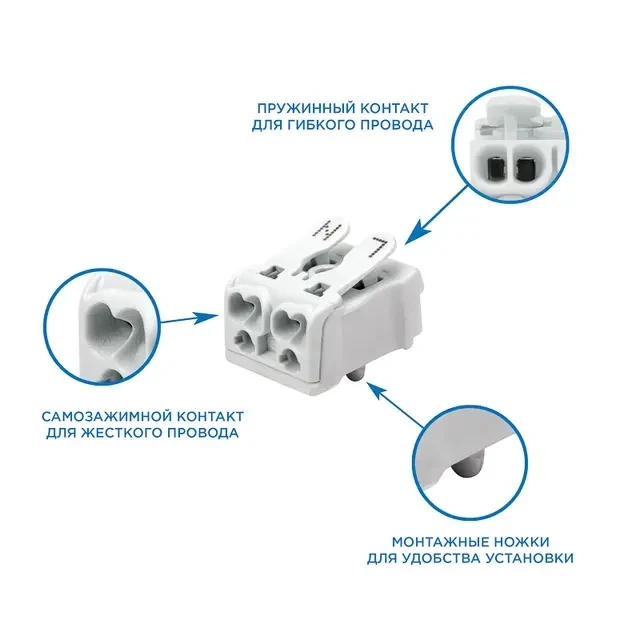 ПРУЖИННЫЙ КОНТАКТ
ДЛЯ ГИБКОГО ПРОВОДА

N

L

САМОЗАЖИМНОЙ КОНТАКТ
ДЛЯ ЖЕСТКОГО ПРОВОДА

МОНТАЖНЫЕ НОЖКИ
ДЛЯ УДОБСТВА УСТАНОВКИ